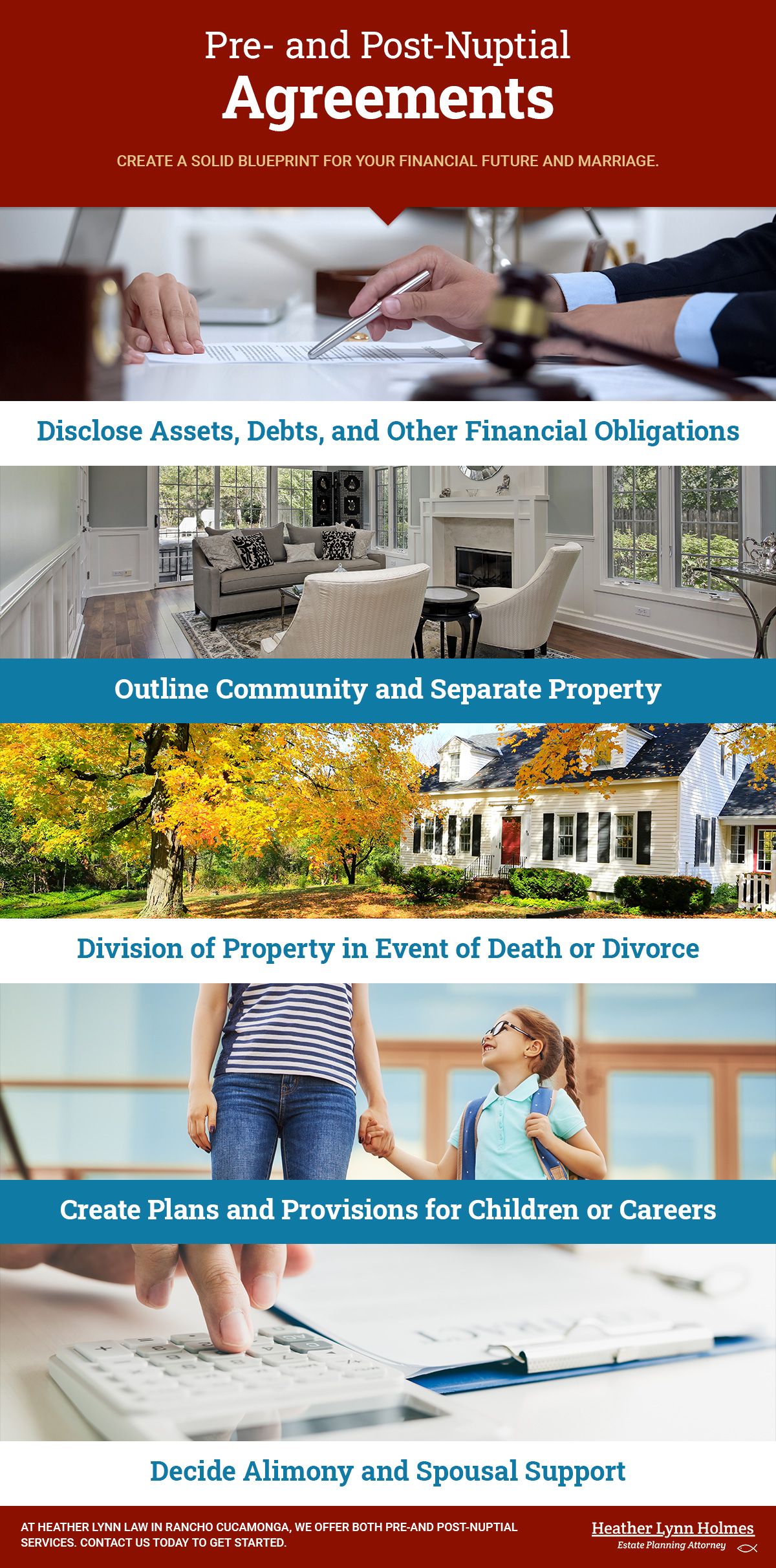 Pre- and Post-Nuptial
Agreements

CREATE A SOLID BLUEPRINT FOR YOUR FINANCIAL FUTURE AND MARRIAGE.

Disclose Assets, Debts, and Other Financial Obligations

Outline Community and Separate Property

Division of Property in Event of Death or Divorce

Create Plans and Provisions for Children or Careers

Decide Alimony and Spousal Support

AT HEATHER LYNN LAW IN RANCHO CUCAMONGA, WE OFFER BOTH PRE-AND POST-NUPTIAL SERVICES. CONTACT US TODAY TO GET STARTED.

Heather Lynn Holmes
Estate Planning Attorney