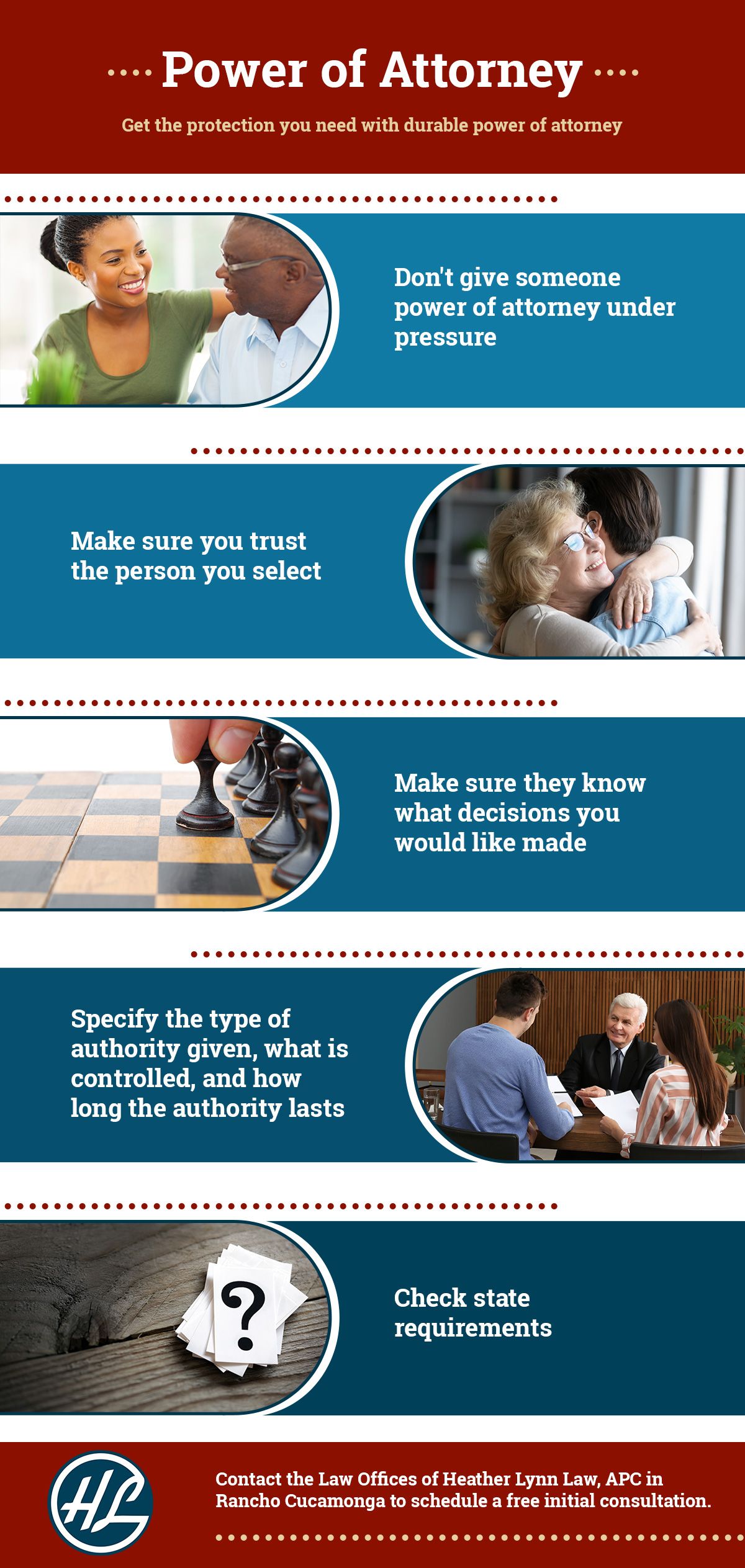 Power of Attorney

Get the protection you need with durable power of attorney

Don't give someone power of attorney under pressure

Make sure you trust the person you select

Make sure they know what decisions you would like made

Specify the type of authority given, what is controlled, and how long the authority lasts

?

Check state requirements

HL

Contact the Law Offices of Heather Lynn Law, APC in Rancho Cucamonga to schedule a free initial consultation.